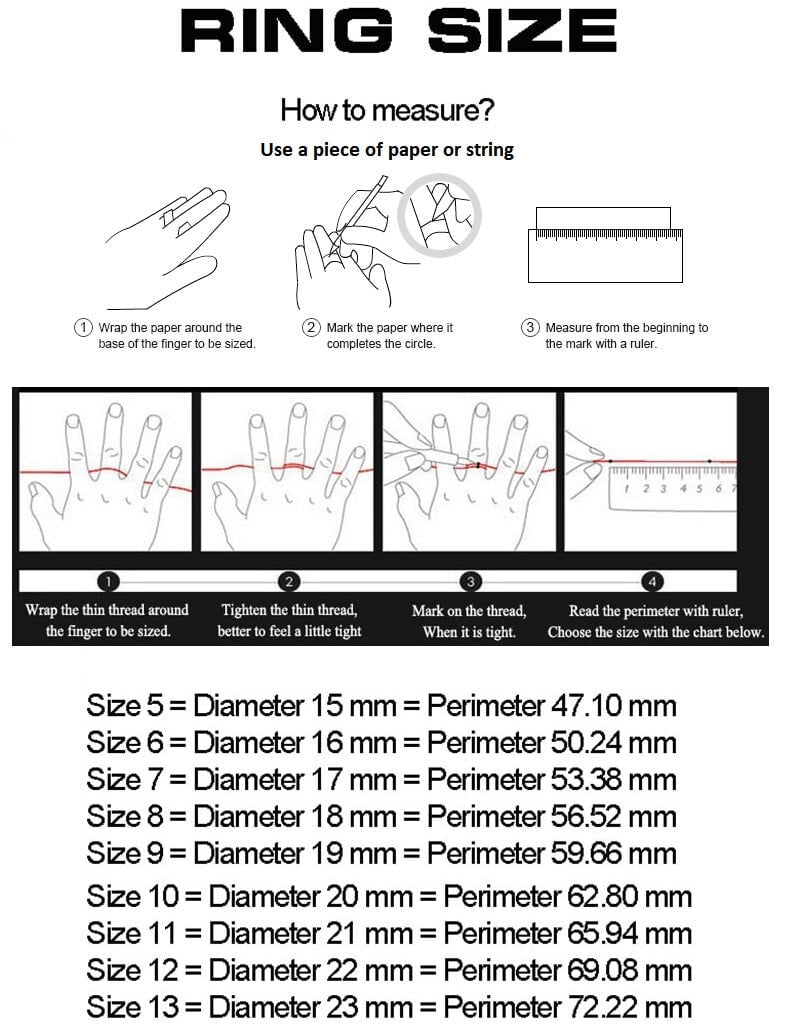 RING SIZE

How to measure?

Use a piece of paper or string

① Wrap the paper around the base of the finger to be sized.

② Mark the paper where it completes the circle.

③ Measure from the beginning to the mark with a ruler.

1 2 3 4 5 6 7

1
Wrap the thin thread around the finger to be sized.

2
Tighten the thin thread, better to feel a little tight

3
Mark on the thread, When it is tight.

4
Read the perimeter with ruler, Choose the size with the chart below.

Size 5 = Diameter 15 mm = Perimeter 47.10 mm
Size 6 = Diameter 16 mm = Perimeter 50.24 mm
Size 7 = Diameter 17 mm = Perimeter 53.38 mm
Size 8 = Diameter 18 mm = Perimeter 56.52 mm
Size 9 = Diameter 19 mm = Perimeter 59.66 mm
Size 10 = Diameter 20 mm = Perimeter 62.80 mm
Size 11 = Diameter 21 mm = Perimeter 65.94 mm
Size 12 = Diameter 22 mm = Perimeter 69.08 mm
Size 13 = Diameter 23 mm = Perimeter 72.22 mm