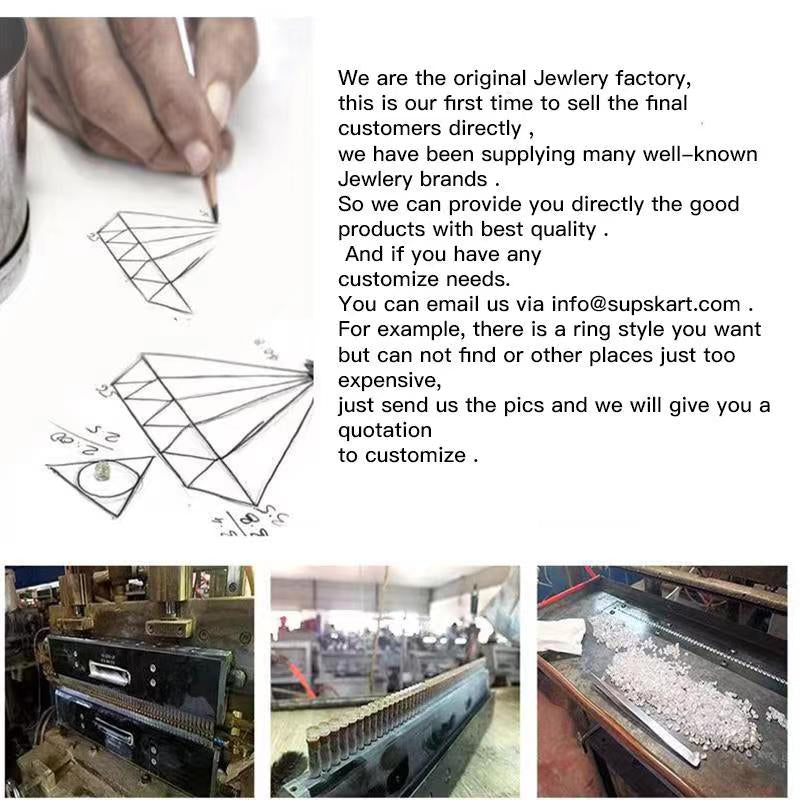 We are the original Jewlery factory, this is our first time to sell the final customers directly ,
we have been supplying many well-known Jewlery brands .
So we can provide you directly the good products with best quality .
And if you have any customize needs.
You can email us via info@supskart.com .
For example, there is a ring style you want but can not find or other places just too expensive,
just send us the pics and we will give you a quotation
to customize .